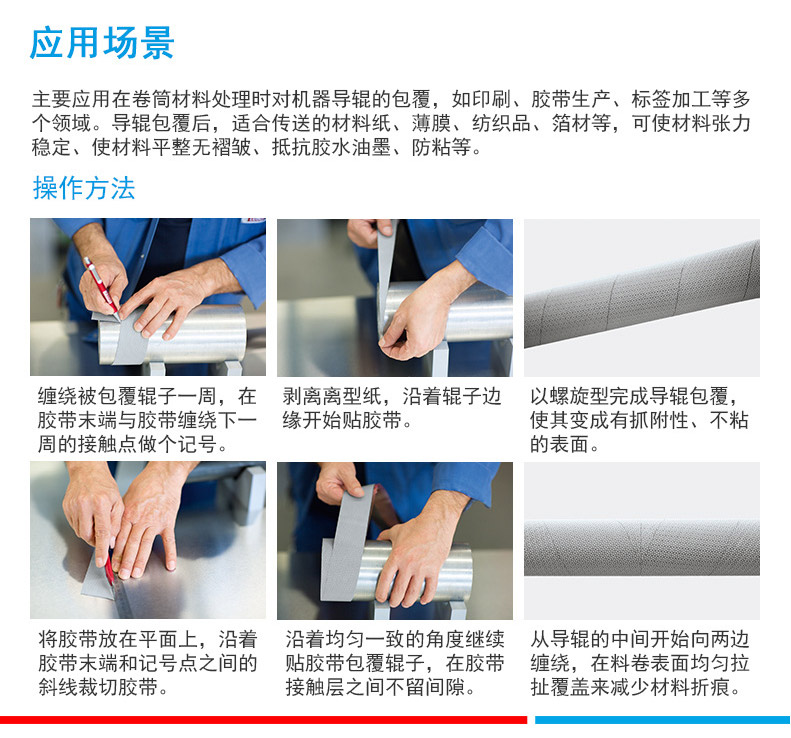 应用场景

主要应用在卷筒材料处理时对机器导辊的包覆，如印刷、胶带生产、标签加工等多个领域。导辊包覆后，适合传送的材料纸、薄膜、纺织品、箔材等，可使材料张力稳定、使材料平整无褶皱、抵抗胶水油墨、防粘等。

操作方法

缠绕被包覆辊子一周，在胶带末端与胶带缠绕下一周的接触点做个记号。

剥离离型纸，沿着辊子边缘开始贴胶带。

以螺旋型完成导辊包覆，使其变成有抓附性、不粘的表面。

将胶带放在平面上，沿着胶带末端和记号点之间的斜线裁切胶带。

沿着均匀一致的角度继续贴胶带包覆辊子，在胶带接触层之间不留间隙。

从导辊的中间开始向两边缠绕，在料卷表面均匀拉扯覆盖来减少材料折痕。